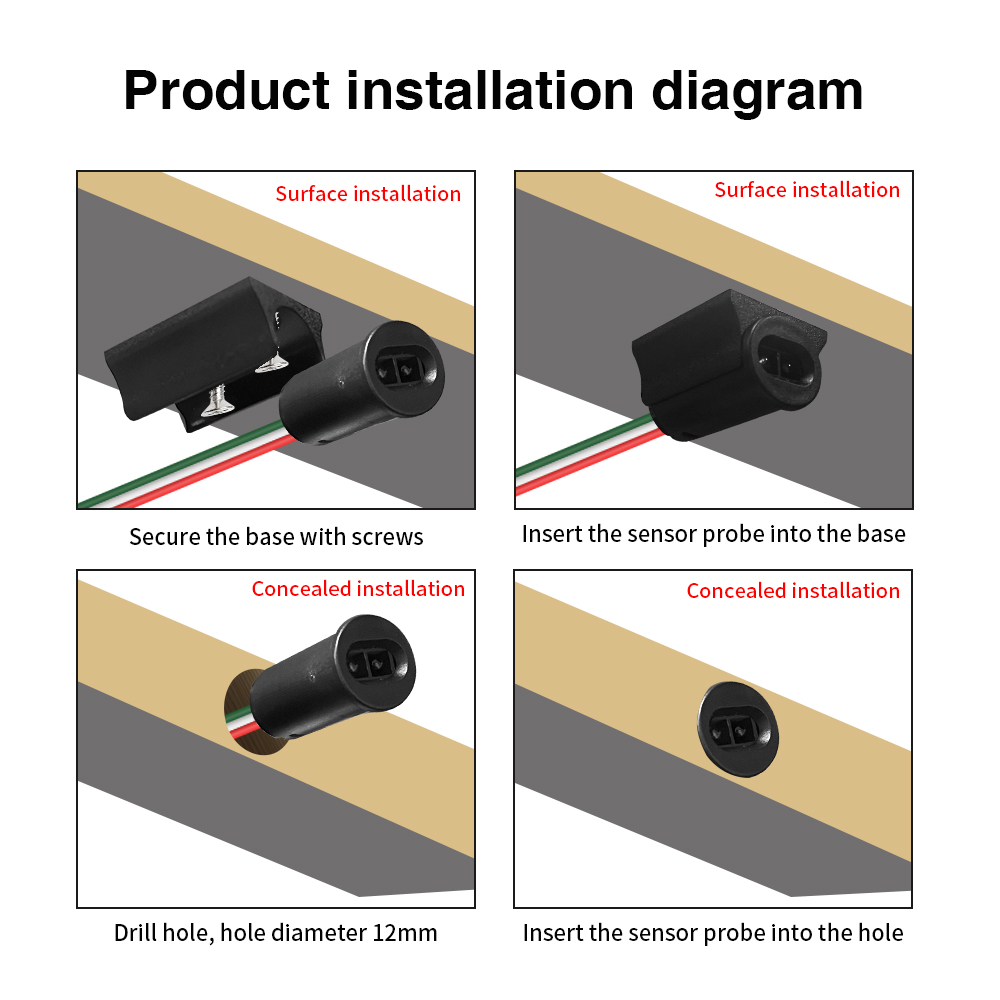 Product installation diagram

Surface installation

Secure the base with screws

Surface installation

Insert the sensor probe into the base

Concealed installation

Drill hole, hole diameter 12mm

Concealed installation

Insert the sensor probe into the hole